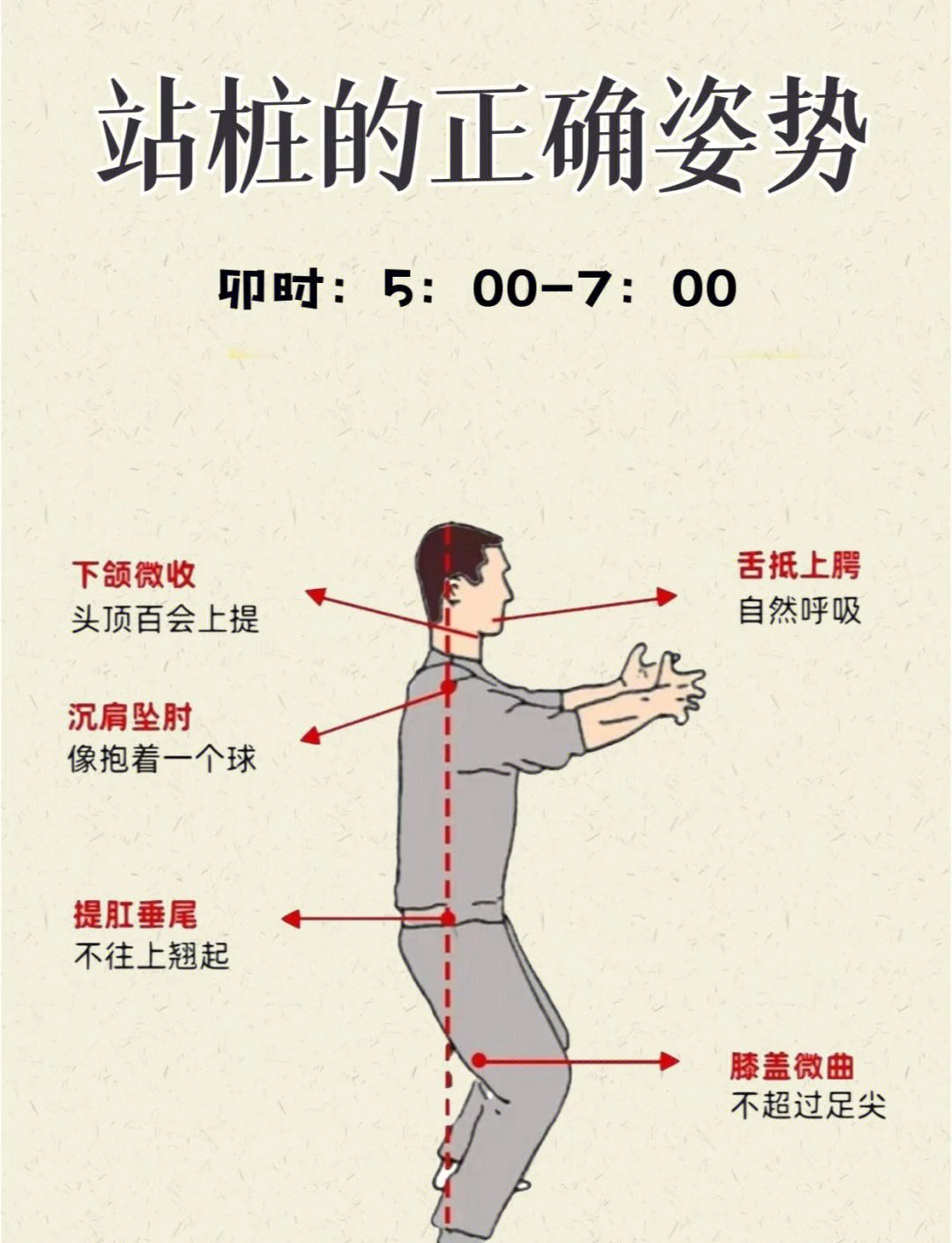 站桩的正确姿势

卯时：5：00-7：00

下颌微收
头顶百会上提

舌抵上腭
自然呼吸

沉肩坠肘
像抱着一个球

提肛垂尾
不往上翘起

膝盖微曲
不超过足尖