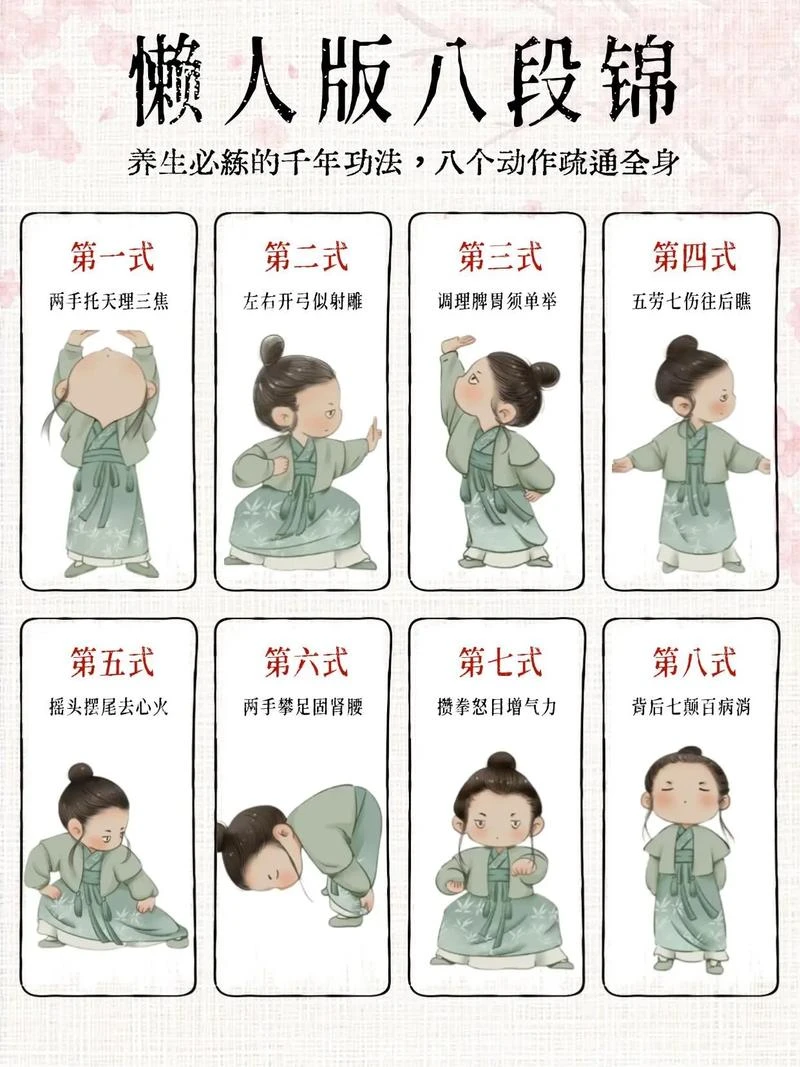 懒人版八段锦

养生必练的千年功法，八个动作疏通全身

第一式
两手托天理三焦

第二式
左右开弓似射雕

第三式
调理脾胃须单举

第四式
五劳七伤往后瞧

第五式
摇头摆尾去心火

第六式
两手攀足固肾腰

第七式
攒拳怒目增气力

第八式
背后七颠百病消